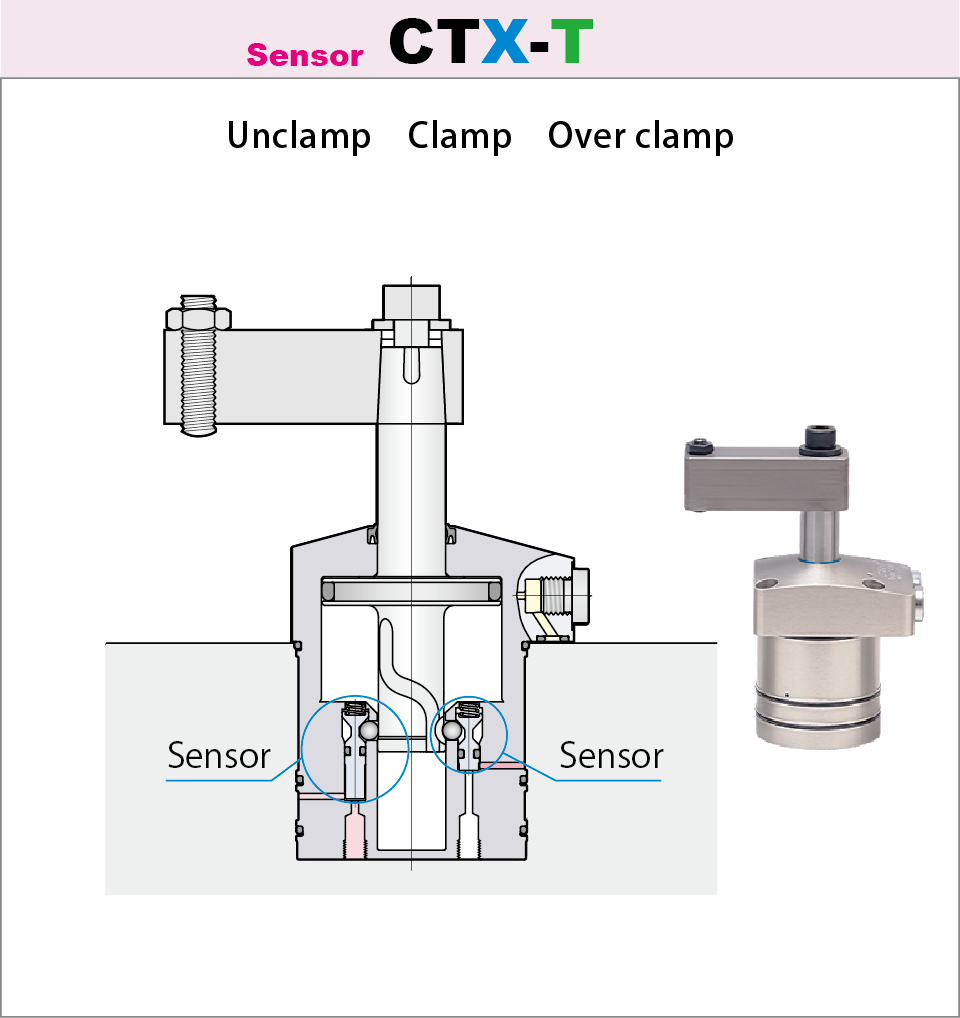 Sensor CTX-T

Unclamp Clamp Over clamp

Sensor

Sensor